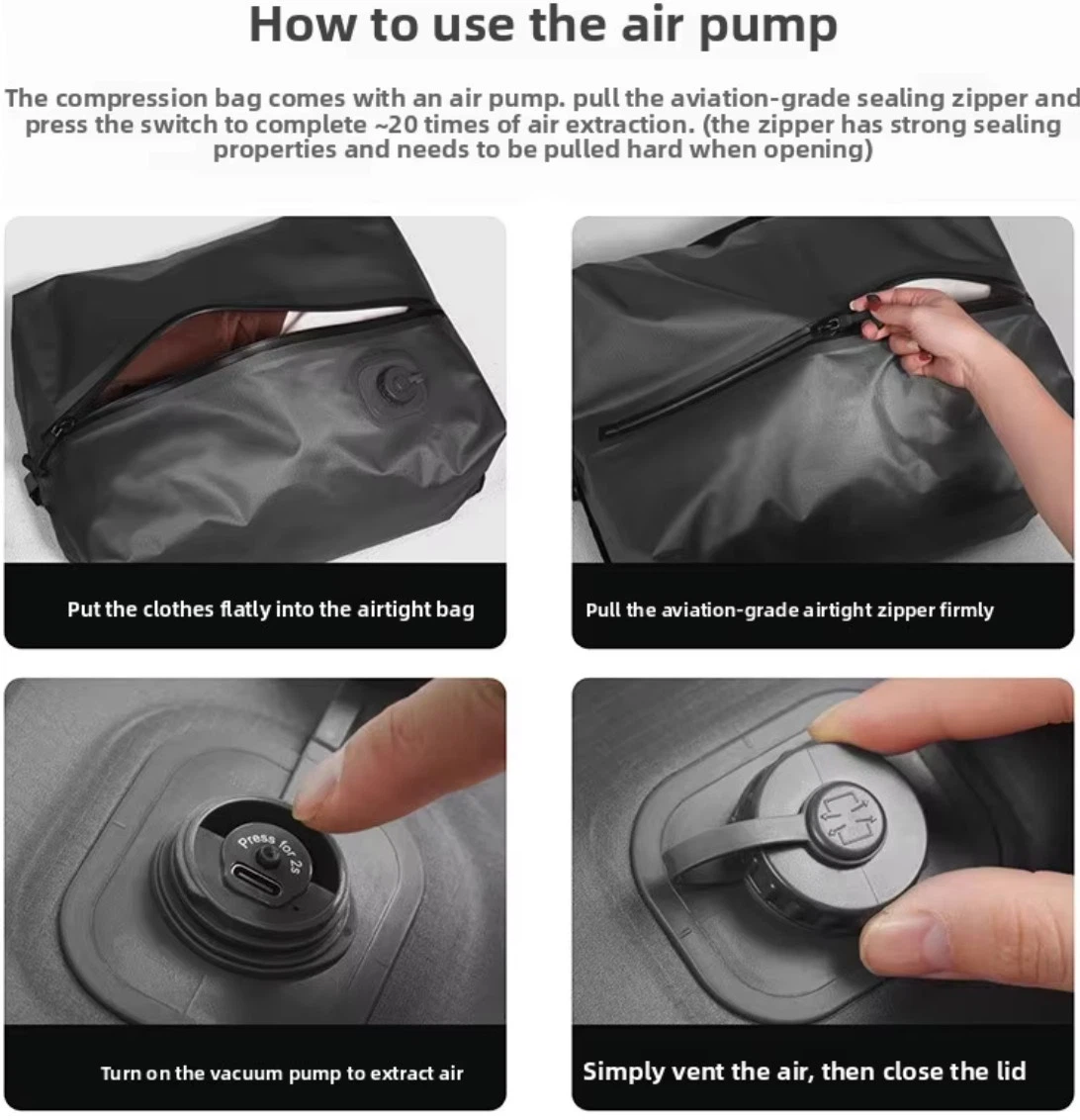 How to use the air pump

The compression bag comes with an air pump. pull the aviation-grade sealing zipper and press the switch to complete ~20 times of air extraction. (the zipper has strong sealing properties and needs to be pulled hard when opening)

Put the clothes flatly into the airtight bag

Pull the aviation-grade airtight zipper firmly

Press for 2s

Turn on the vacuum pump to extract air

Simply vent the air, then close the lid